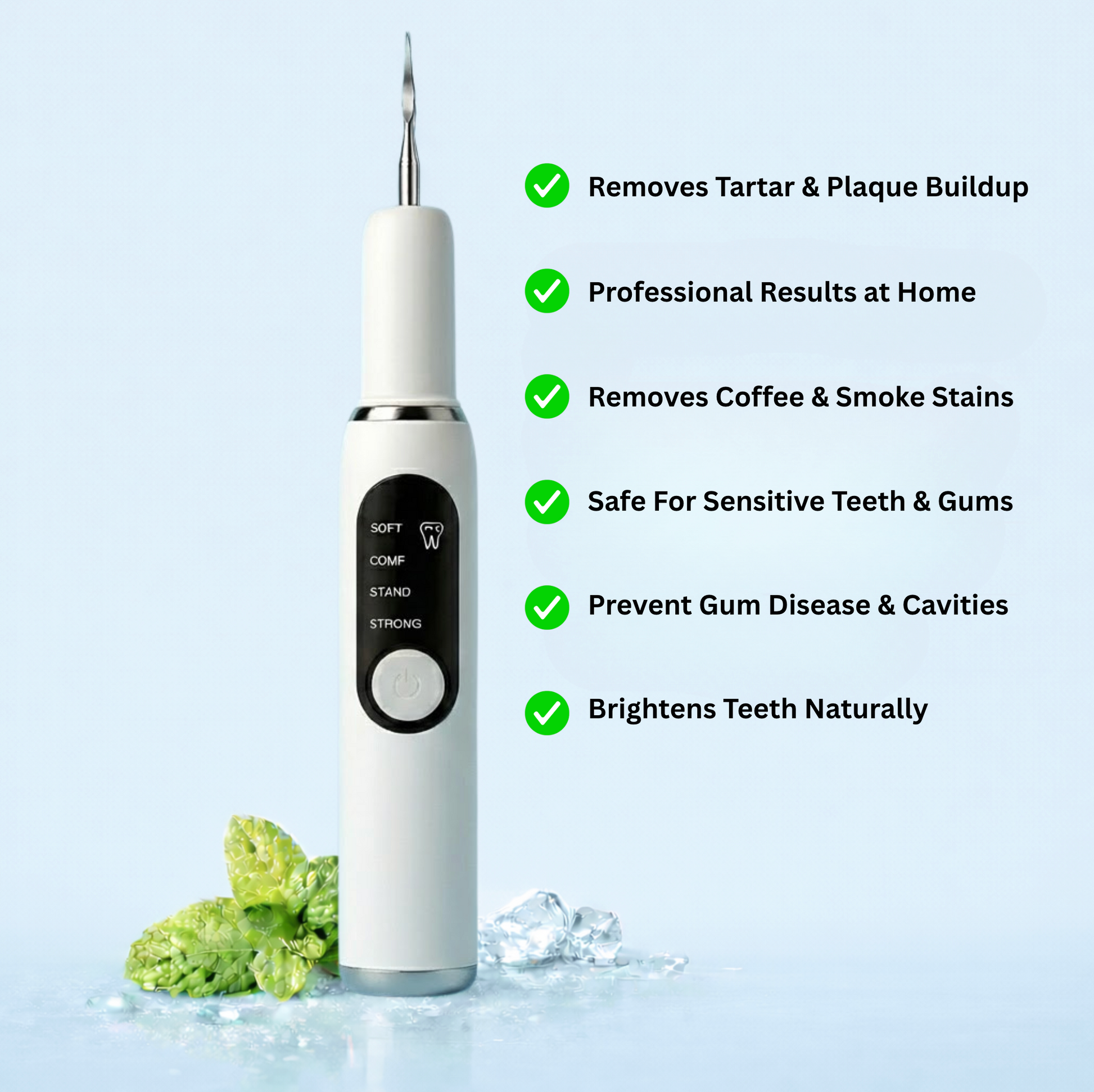 SOFT
COMF
STAND
STRONG

Removes Tartar & Plaque Buildup

Professional Results at Home

Removes Coffee & Smoke Stains

Safe For Sensitive Teeth & Gums

Prevent Gum Disease & Cavities

Brightens Teeth Naturally