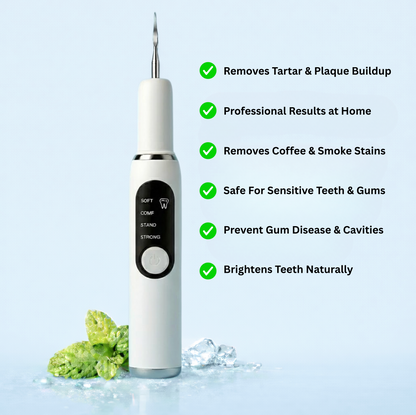 SOFT
COMF
STAND
STRONG

Removes Tartar & Plaque Buildup

Professional Results at Home

Removes Coffee & Smoke Stains

Safe For Sensitive Teeth & Gums

Prevent Gum Disease & Cavities

Brightens Teeth Naturally