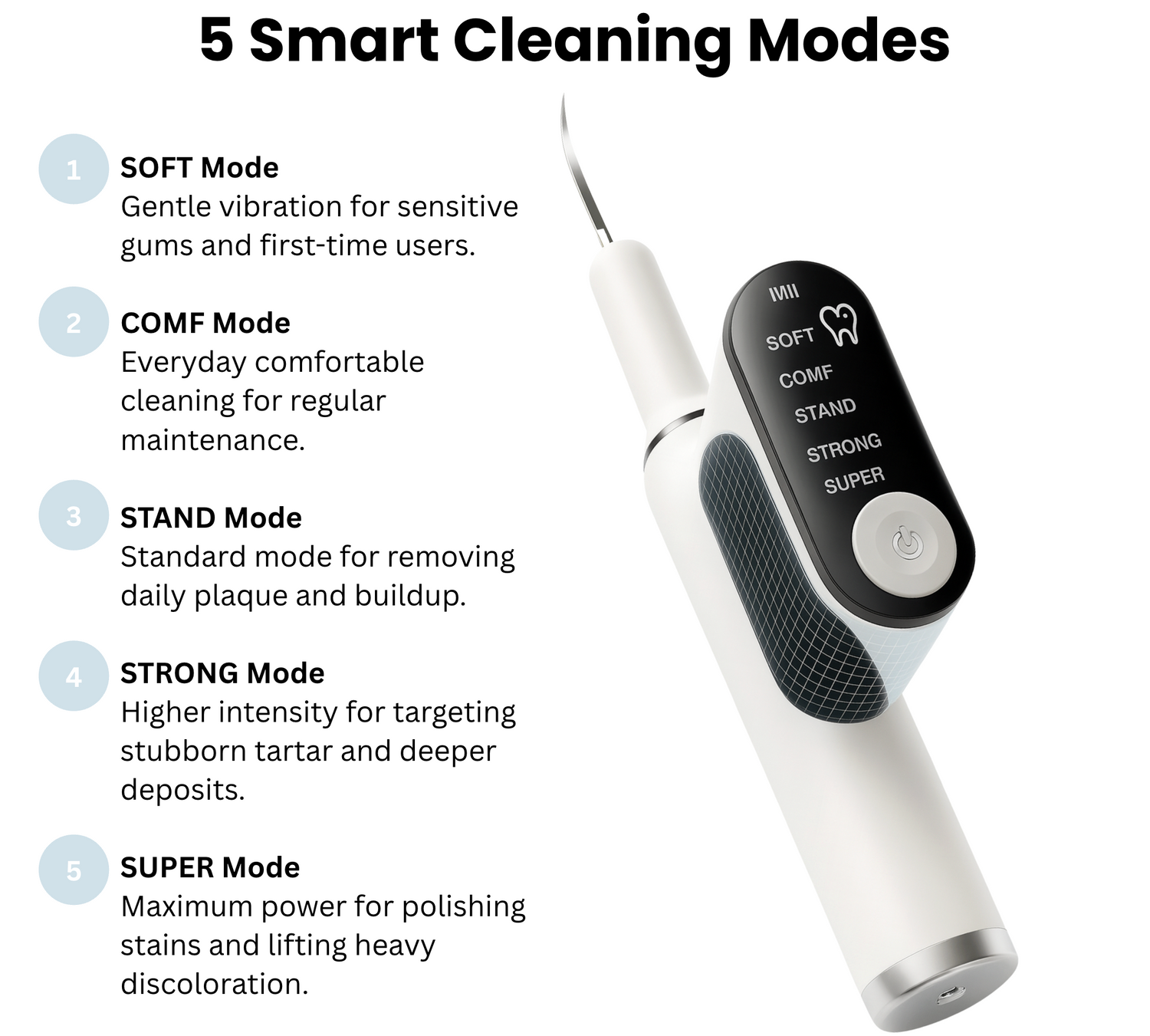 5 Smart Cleaning Modes

1 SOFT Mode
Gentle vibration for sensitive gums and first-time users.

2 COMF Mode
Everyday comfortable cleaning for regular maintenance.

3 STAND Mode
Standard mode for removing daily plaque and buildup.

4 STRONG Mode
Higher intensity for targeting stubborn tartar and deeper deposits.

5 SUPER Mode
Maximum power for polishing stains and lifting heavy discoloration.

IMII
SOFT
COMF
STAND
STRONG
SUPER